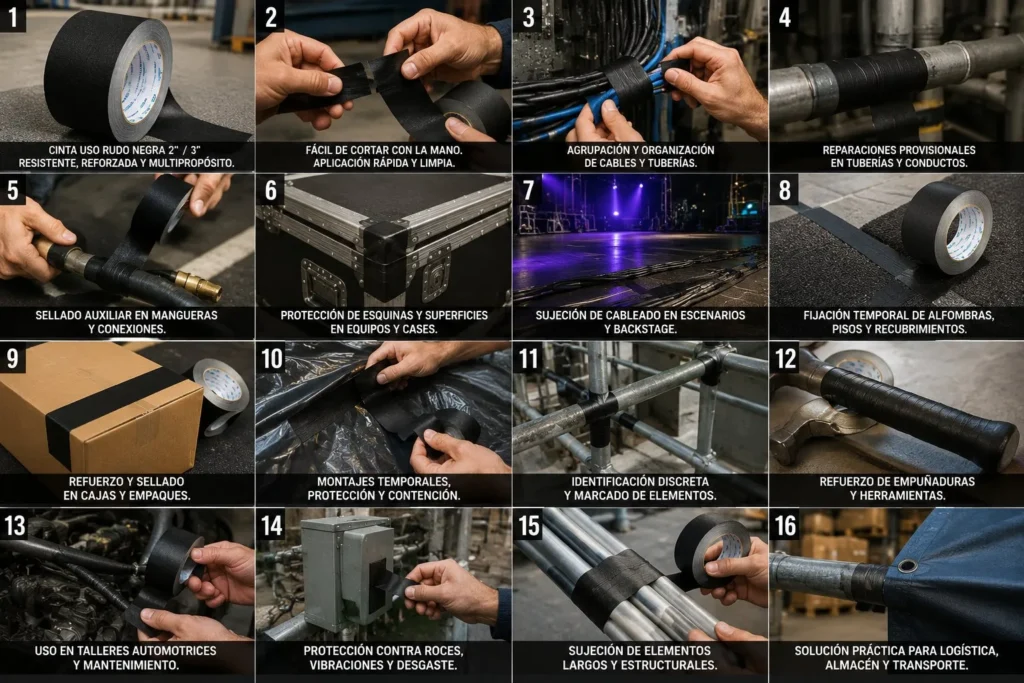 1
CINTA USO RUDO NEGRA 2" / 3"
RESISTENTE, REFORZADA Y MULTIPROPÓSITO.

2
FÁCIL DE CORTAR CON LA MANO.
APLICACIÓN RÁPIDA Y LIMPIA.

3
AGRUPACIÓN Y ORGANIZACIÓN
DE CABLES Y TUBERÍAS.

4
REPARACIONES PROVISIONALES
EN TUBERÍAS Y CONDUCTOS.

5
SELLADO AUXILIAR EN MANGUERAS
Y CONEXIONES.

6
PROTECCIÓN DE ESQUINAS Y SUPERFICIES
EN EQUIPOS Y CASES.

7
SUJECIÓN DE CABLEADO EN ESCENARIOS
Y BACKSTAGE.

8
FIJACIÓN TEMPORAL DE ALFOMBRAS,
PISOS Y RECUBRIMIENTOS.

9
REFUERZO Y SELLADO
EN CAJAS Y EMPAQUES.

10
MONTAJES TEMPORALES,
PROTECCIÓN Y CONTENCIÓN.

11
IDENTIFICACIÓN DISCRETA
Y MARCADO DE ELEMENTOS.

12
REFUERZO DE EMPUÑADURAS
Y HERRAMIENTAS.

13
USO EN TALLERES AUTOMOTRICES
Y MANTENIMIENTO.

14
PROTECCIÓN CONTRA ROCES,
VIBRACIONES Y DESGASTE.

15
SUJECIÓN DE ELEMENTOS
LARGOS Y ESTRUCTURALES.

16
SOLUCIÓN PRÁCTICA PARA LOGÍSTICA,
ALMACÉN Y TRANSPORTE.